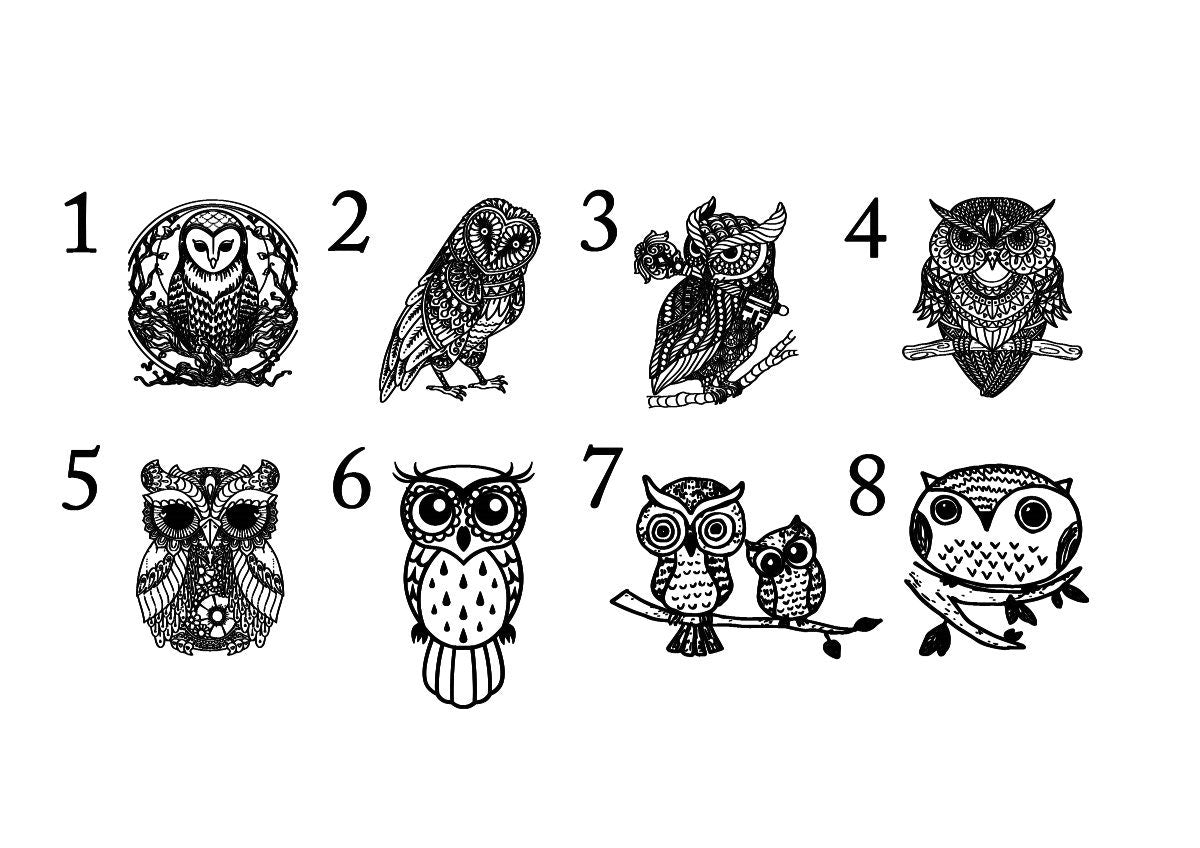 1 2 3 4

5 6 7 8